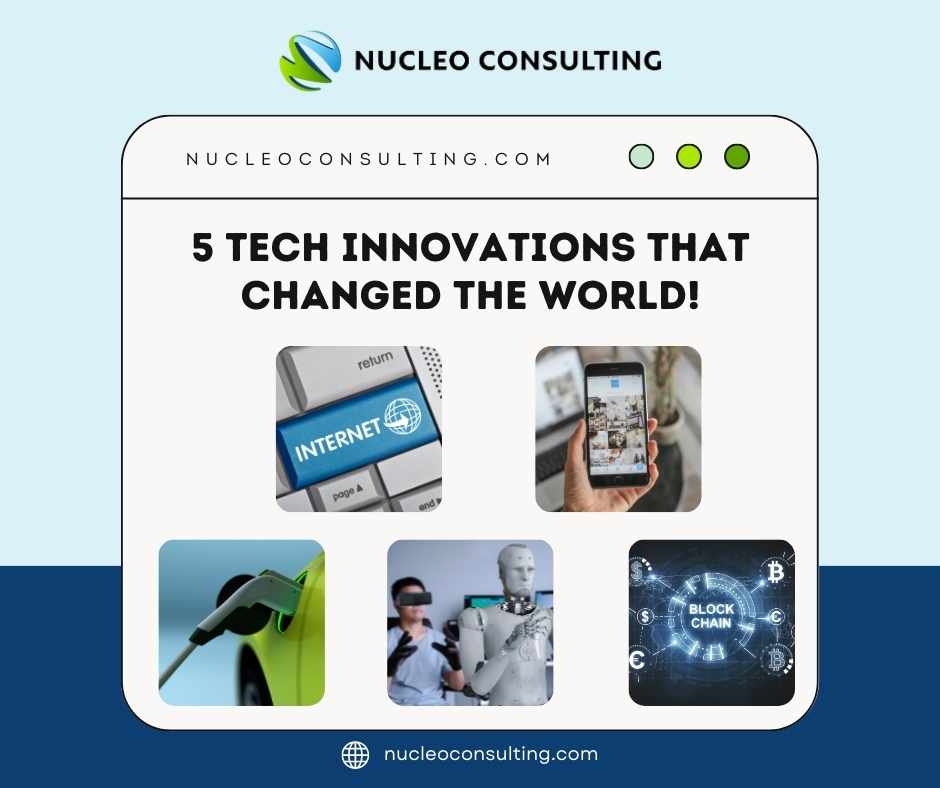 NUCLEO CONSULTING

NUCLEOCONSULTING.COM

5 TECH INNOVATIONS THAT CHANGED THE WORLD!

return
INTERNET
page
end

BLOCK CHAIN

nucleoconsulting.com