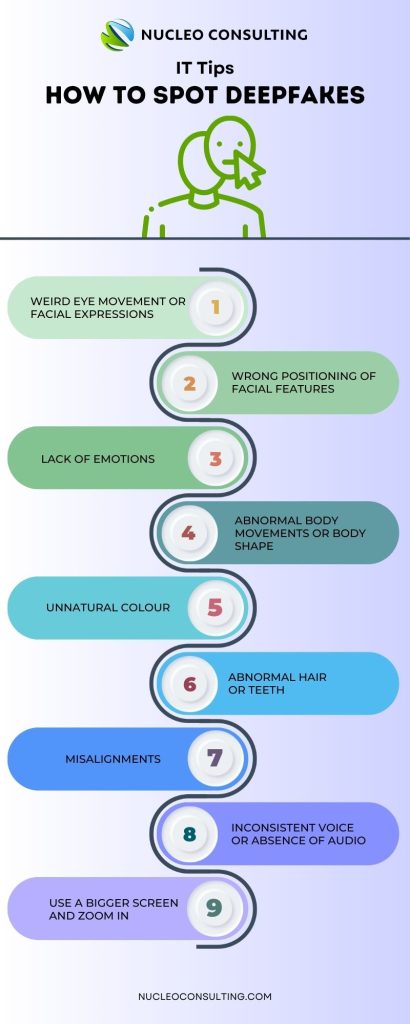 NUCLEO CONSULTING

IT Tips

HOW TO SPOT DEEPFAKES

WEIRD EYE MOVEMENT OR FACIAL EXPRESSIONS 1

2 WRONG POSITIONING OF FACIAL FEATURES

LACK OF EMOTIONS 3

4 ABNORMAL BODY MOVEMENTS OR BODY SHAPE

UNNATURAL COLOUR 5

6 ABNORMAL HAIR OR TEETH

MISALIGNMENTS 7

8 INCONSISTENT VOICE OR ABSENCE OF AUDIO

USE A BIGGER SCREEN AND ZOOM IN 9

NUCLEOCONSULTING.COM