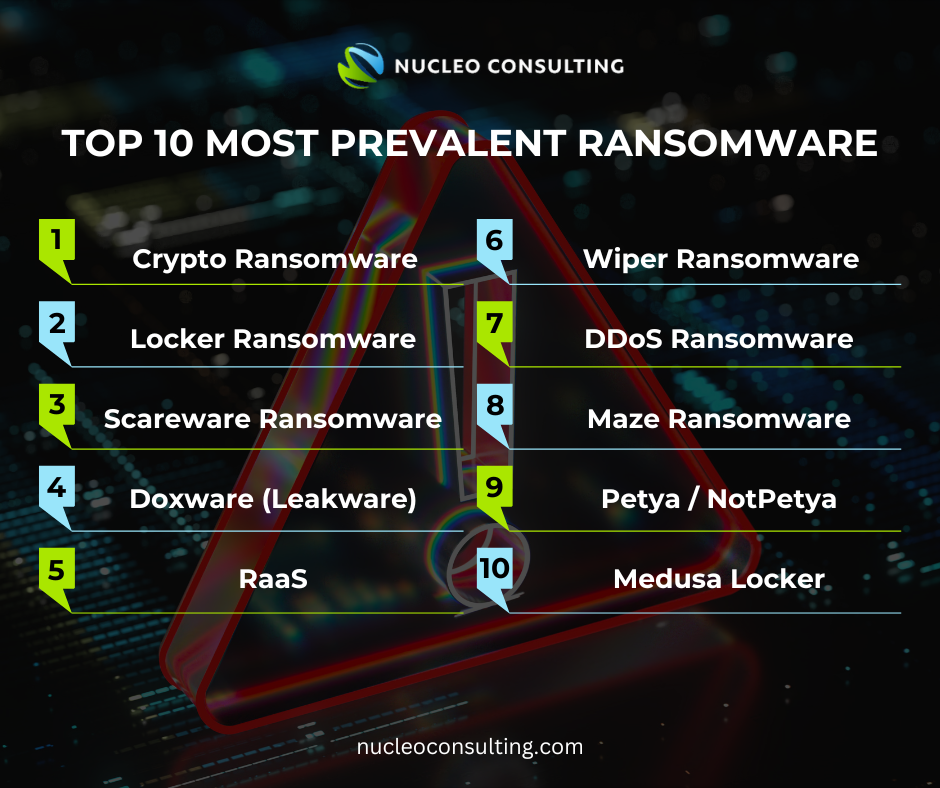 NUCLEO CONSULTING

TOP 10 MOST PREVALENT RANSOMWARE

1 Crypto Ransomware

2 Locker Ransomware

3 Scareware Ransomware

4 Doxware (Leakware)

5 RaaS

6 Wiper Ransomware

7 DDoS Ransomware

8 Maze Ransomware

9 Petya / NotPetya

10 Medusa Locker

nucleoconsulting.com