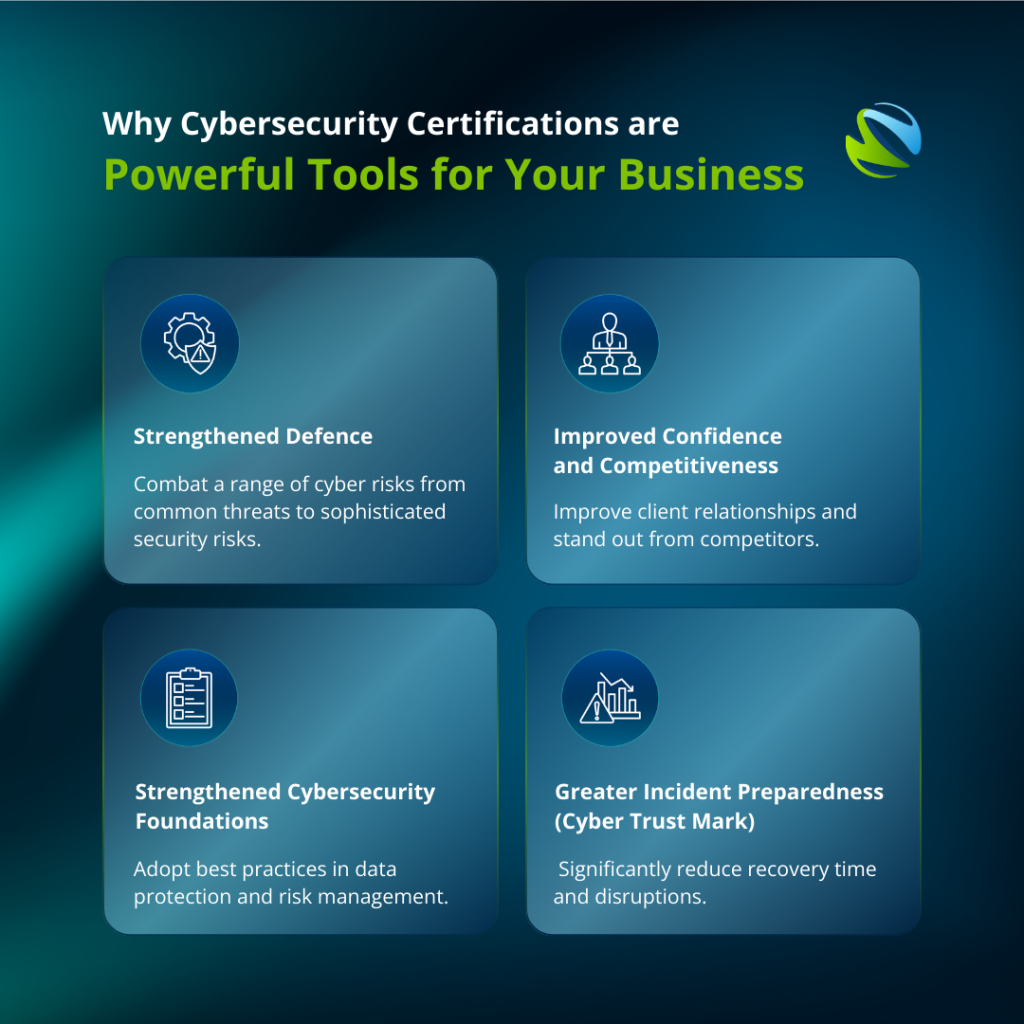 Why Cybersecurity Certifications are
Powerful Tools for Your Business

Strengthened Defence

Combat a range of cyber risks from common threats to sophisticated security risks.

Improved Confidence and Competitiveness

Improve client relationships and stand out from competitors.

Strengthened Cybersecurity Foundations

Adopt best practices in data protection and risk management.

Greater Incident Preparedness (Cyber Trust Mark)

Significantly reduce recovery time and disruptions.