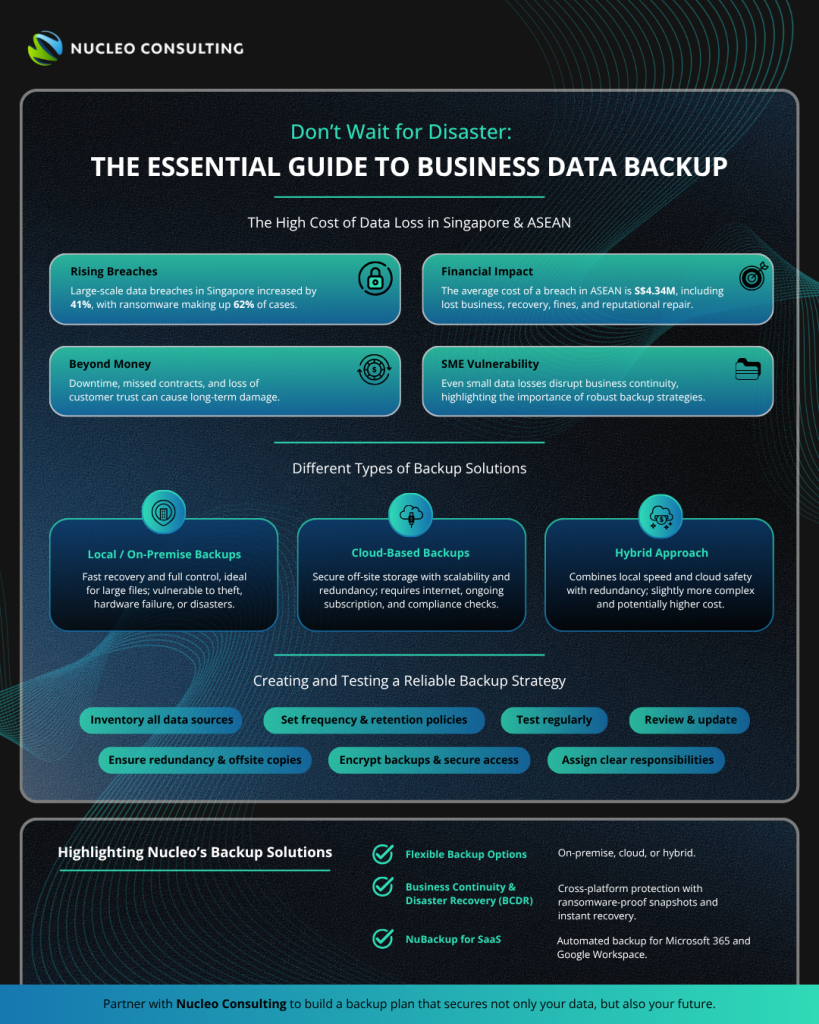 NUCLEO CONSULTING

Don't Wait for Disaster:
THE ESSENTIAL GUIDE TO BUSINESS DATA BACKUP

The High Cost of Data Loss in Singapore & ASEAN

Rising Breaches
Large-scale data breaches in Singapore increased by 41%, with ransomware making up 62% of cases.

Financial Impact
The average cost of a breach in ASEAN is S$4.34M, including lost business, recovery, fines, and reputational repair.

Beyond Money
Downtime, missed contracts, and loss of customer trust can cause long-term damage.

SME Vulnerability
Even small data losses disrupt business continuity, highlighting the importance of robust backup strategies.

Different Types of Backup Solutions

Local / On-Premise Backups
Fast recovery and full control, ideal for large files; vulnerable to theft, hardware failure, or disasters.

Cloud-Based Backups
Secure off-site storage with scalability and redundancy; requires internet, ongoing subscription, and compliance checks.

Hybrid Approach
Combines local speed and cloud safety with redundancy; slightly more complex and potentially higher cost.

Creating and Testing a Reliable Backup Strategy

Inventory all data sources
Set frequency & retention policies
Test regularly
Review & update
Ensure redundancy & offsite copies
Encrypt backups & secure access
Assign clear responsibilities

Highlighting Nucleo's Backup Solutions

Flexible Backup Options
On-premise, cloud, or hybrid.

Business Continuity & Disaster Recovery (BCDR)
Cross-platform protection with ransomware-proof snapshots and instant recovery.

NuBackup for SaaS
Automated backup for Microsoft 365 and Google Workspace.

Partner with Nucleo Consulting to build a backup plan that secures not only your data, but also your future.